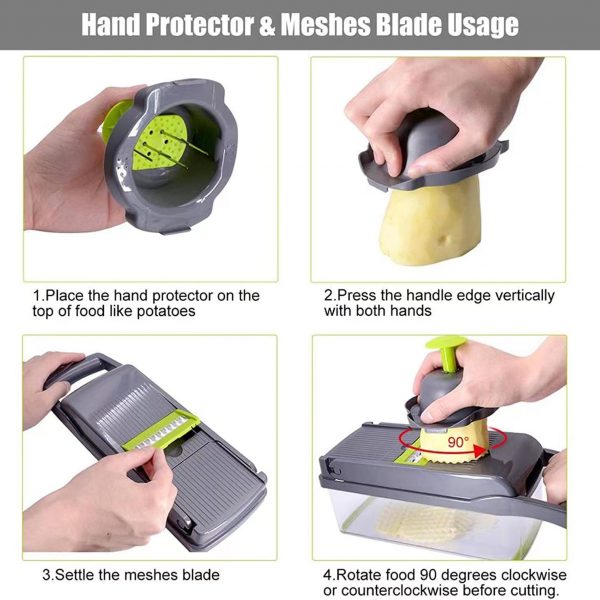 Hand Protector & Meshes Blade Usage

1.Place the hand protector on the top of food like potatoes

2.Press the handle edge vertically with both hands

3.Settle the meshes blade

90°

4.Rotate food 90 degrees clockwise or counterclockwise before cutting.