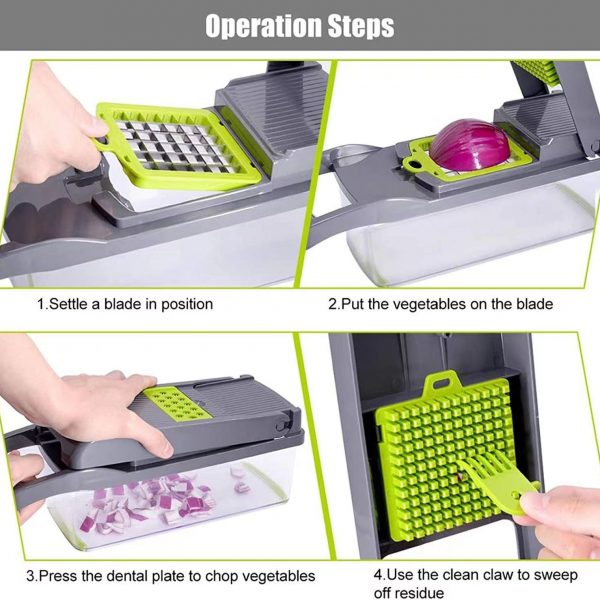 Operation Steps

1.Settle a blade in position

2.Put the vegetables on the blade

3.Press the dental plate to chop vegetables

4.Use the clean claw to sweep off residue